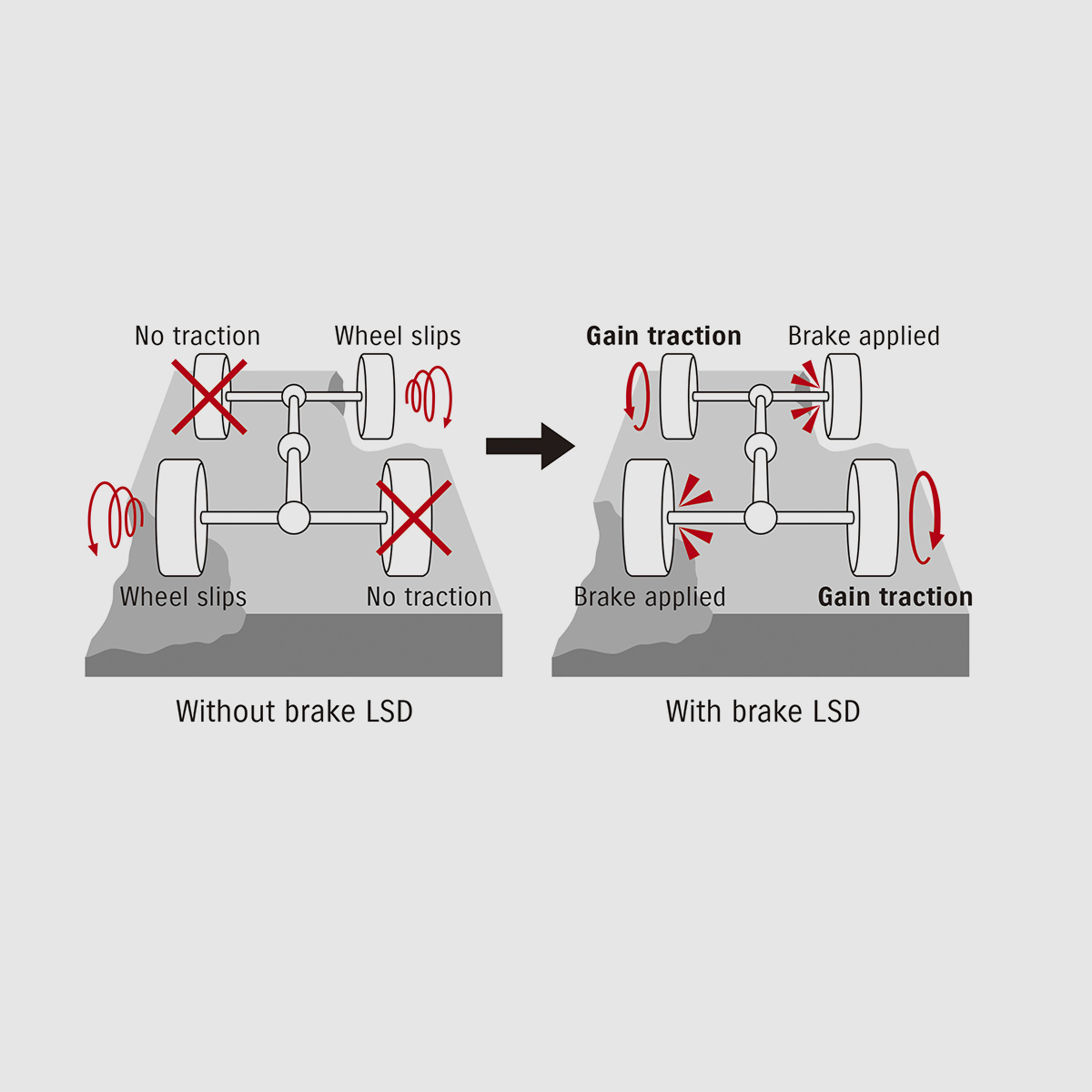 No traction
Wheel slips
Wheel slips
No traction
Without brake LSD

Gain traction
Brake applied
Brake applied
Gain traction
With brake LSD